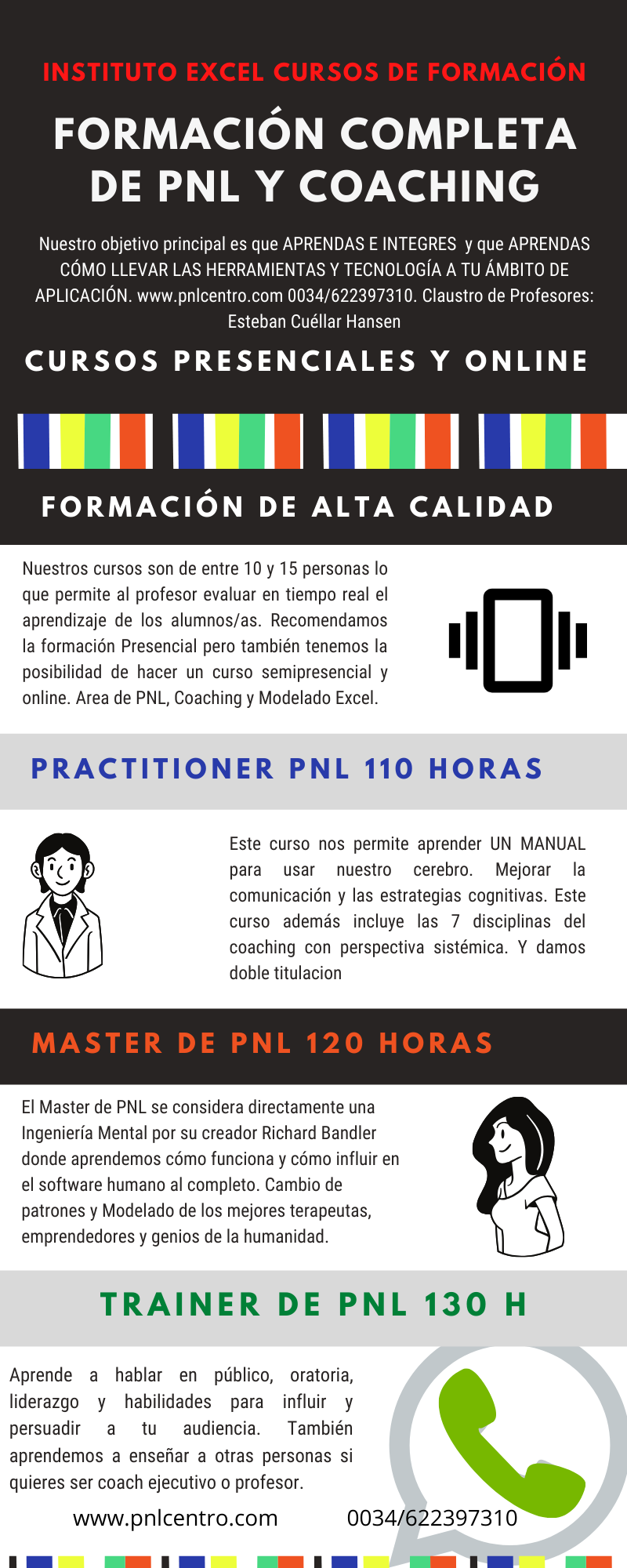 INSTITUTO EXCEL CURSOS DE FORMACIÓN

FORMACIÓN COMPLETA DE PNL Y COACHING

Nuestro objetivo principal es que APRENDAS E INTEGRES y que APRENDAS CÓMO LLEVAR LAS HERRAMIENTAS Y TECNOLOGÍA A TU ÁMBITO DE APLICACIÓN. www.pnlcentro.com 0034/622397310. Claustro de Profesores: Esteban Cuéllar Hansen

CURSOS PRESENCIALES Y ONLINE

FORMACIÓN DE ALTA CALIDAD

Nuestros cursos son de entre 10 y 15 personas lo que permite al profesor evaluar en tiempo real el aprendizaje de los alumnos/as. Recomendamos la formación Presencial pero también tenemos la posibilidad de hacer un curso semipresencial y online. Area de PNL, Coaching y Modelado Excel.

PRACTITIONER PNL 110 HORAS

Este curso nos permite aprender UN MANUAL para usar nuestro cerebro. Mejorar la comunicación y las estrategias cognitivas. Este curso además incluye las 7 disciplinas del coaching con perspectiva sistémica. Y damos doble titulacion

MASTER DE PNL 120 HORAS

El Master de PNL se considera directamente una Ingeniería Mental por su creador Richard Bandler donde aprendemos cómo funciona y cómo influir en el software humano al completo. Cambio de patrones y Modelado de los mejores terapeutas, emprendedores y genios de la humanidad.

TRAINER DE PNL 130 H

Aprende a hablar en público, oratoria, liderazgo y habilidades para influir y persuadir a tu audiencia. También aprendemos a enseñar a otras personas si quieres ser coach ejecutivo o profesor.

www.pnlcentro.com 0034/622397310